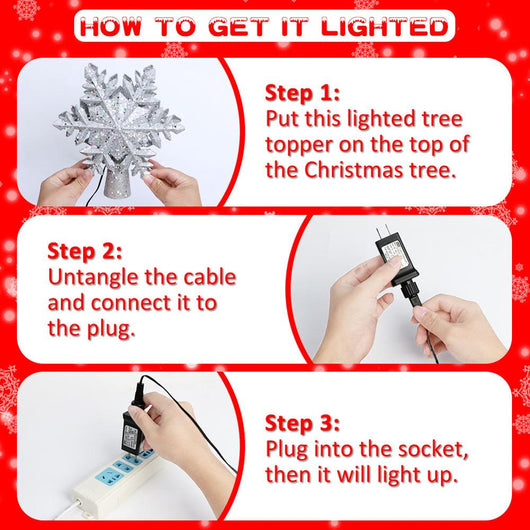 HOW TO GET IT LIGHTED

Step 1:
Put this lighted tree topper on the top of the Christmas tree.

Step 2:
Untangle the cable and connect it to the plug.

Step 3:
Plug into the socket, then it will light up.