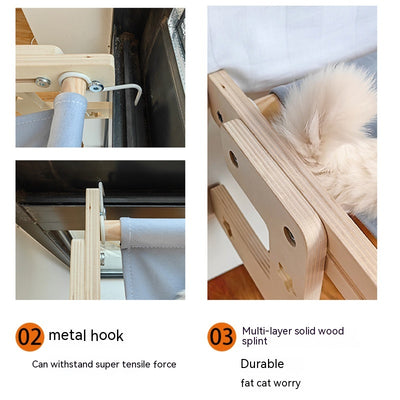 02 metal hook

Can withstand super tensile force

03 Multi-layer solid wood splint

Durable

fat cat worry