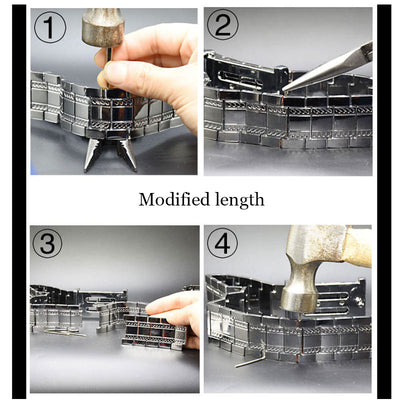 1

2

Modified length

3

4