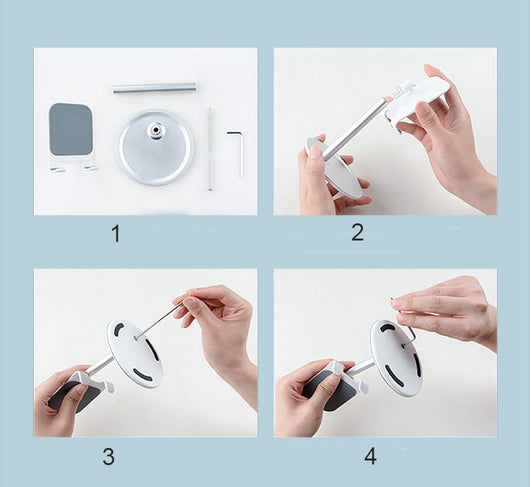 1

2

3

4