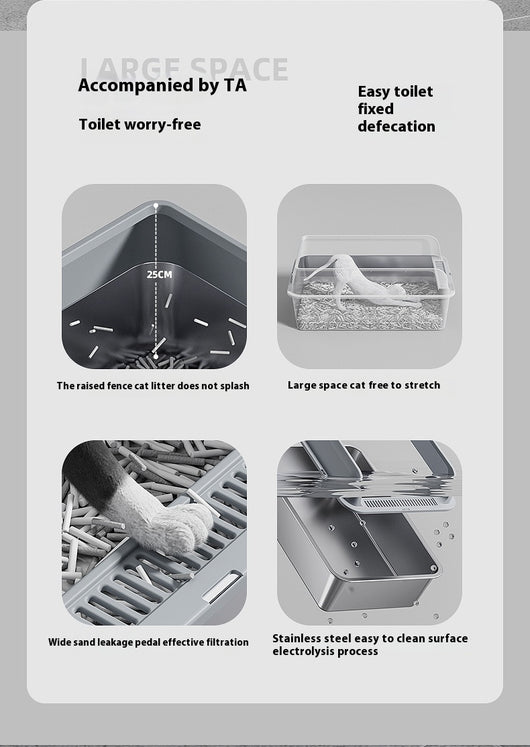 LARGE SPACE

Accompanied by TA

Toilet worry-free

Easy toilet fixed defecation

25CM

The raised fence cat litter does not splash

Large space cat free to stretch

Wide sand leakage pedal effective filtration

Stainless steel easy to clean surface electrolysis process