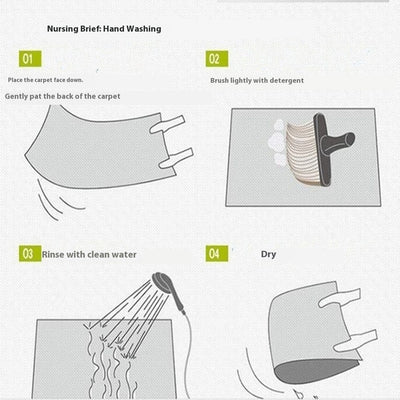 Nursing Brief: Hand Washing

01

Place the carpet face down.

Gently pat the back of the carpet

02

Brush lightly with detergent

03 Rinse with clean water

04 Dry