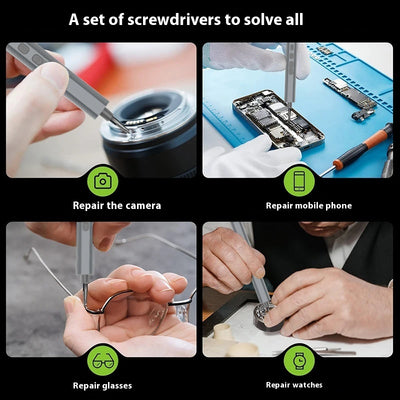 A set of screwdrivers to solve all

Repair the camera

Repair mobile phone

Repair glasses

Repair watches