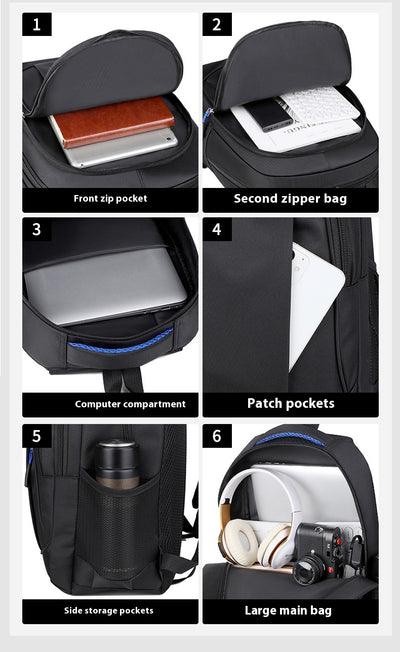 1

Front zip pocket

2

Second zipper bag

3

Computer compartment

4

Patch pockets

5

Side storage pockets

6

Large main bag