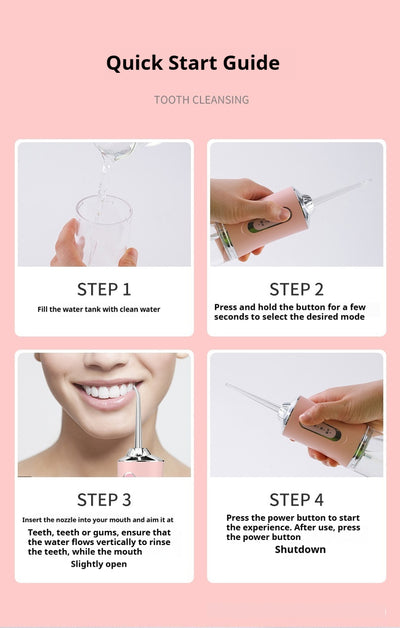 Quick Start Guide

TOOTH CLEANSING

STEP 1

Fill the water tank with clean water

STEP 2

Press and hold the button for a few seconds to select the desired mode

STEP 3

Insert the nozzle into your mouth and aim it at

Teeth, teeth or gums, ensure that the water flows vertically to rinse the teeth, while the mouth

Slightly open

STEP 4

Press the power button to start the experience. After use, press the power button

Shutdown