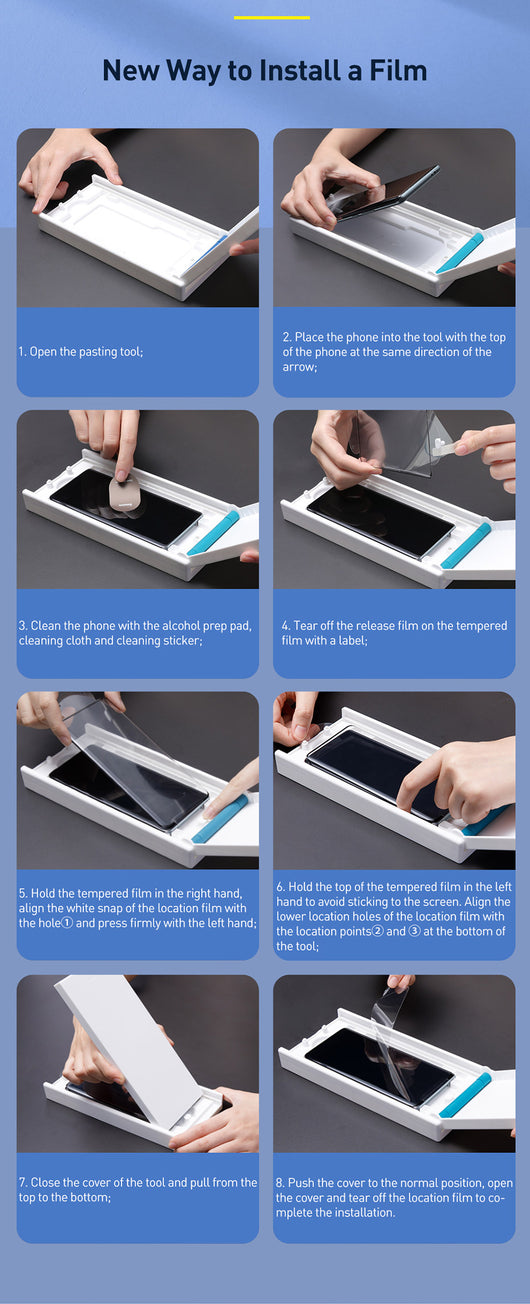 New Way to Install a Film

1. Open the pasting tool;

2. Place the phone into the tool with the top of the phone at the same direction of the arrow;

3. Clean the phone with the alcohol prep pad, cleaning cloth and cleaning sticker;

4. Tear off the release film on the tempered film with a label;

5. Hold the tempered film in the right hand, align the white snap of the location film with the hole① and press firmly with the left hand;

6. Hold the top of the tempered film in the left hand to avoid sticking to the screen. Align the lower location holes of the location film with the location points② and ③ at the bottom of the tool;

7. Close the cover of the tool and pull from the top to the bottom;

8. Push the cover to the normal position, open the cover and tear off the location film to complete the installation.