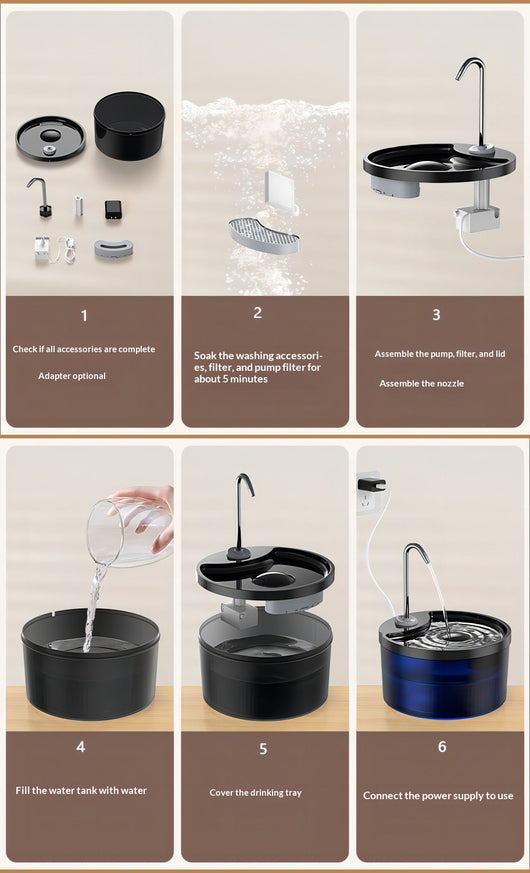 1

Check if all accessories are complete

Adapter optional

2

Soak the washing accessories, filter, and pump filter for about 5 minutes

3

Assemble the pump, filter, and lid

Assemble the nozzle

4

Fill the water tank with water

5

Cover the drinking tray

6

Connect the power supply to use