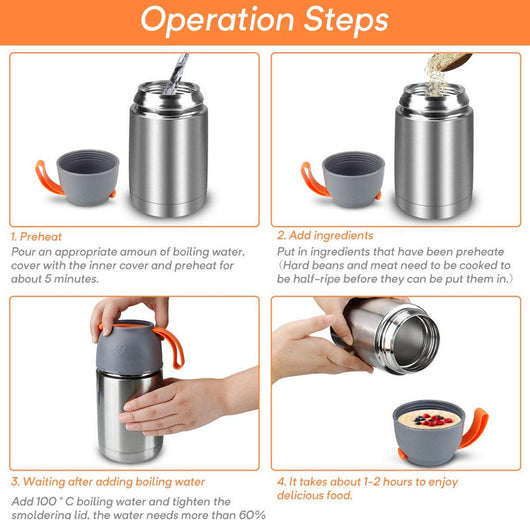 Operation Steps

1. Preheat
Pour an appropriate amoun of boiling water, cover with the inner cover and preheat for about 5 minutes.

2. Add ingredients
Put in ingredients that have been preheate (Hard beans and meat need to be cooked to be half-ripe before they can be put them in.)

3. Waiting after adding boiling water
Add 100 ° C boiling water and tighten the smoldering lid, the water needs more than 60%

4. It takes about 1-2 hours to enjoy delicious food.