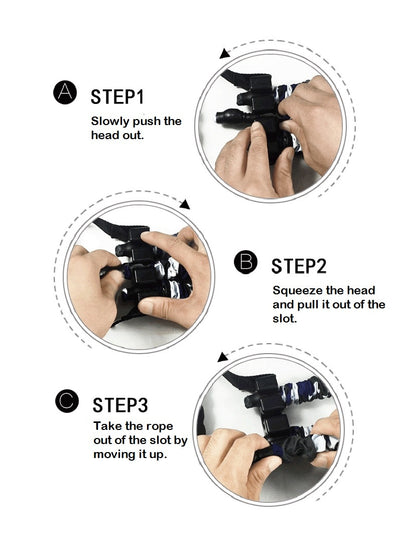 A STEP1

Slowly push the head out.

B STEP2

Squeeze the head and pull it out of the slot.

C STEP3

Take the rope out of the slot by moving it up.