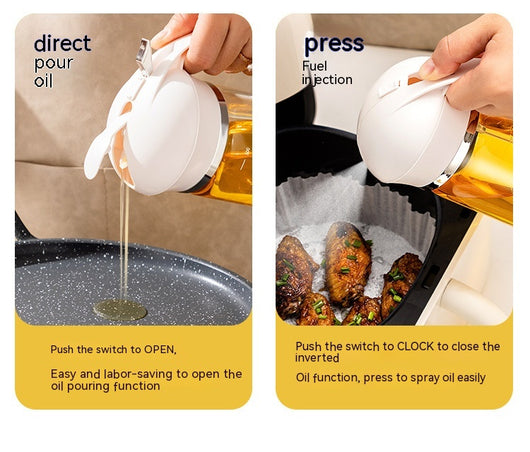 direct
pour
oil

Push the switch to OPEN,

Easy and labor-saving to open the oil pouring function

press
Fuel
injection

Push the switch to CLOCK to close the inverted

Oil function, press to spray oil easily