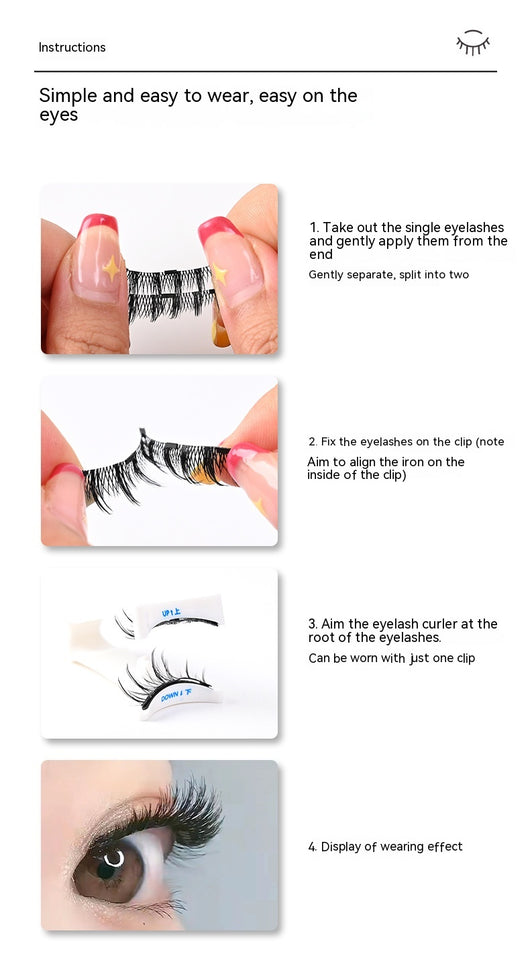 Instructions

Simple and easy to wear, easy on the eyes

1. Take out the single eyelashes and gently apply them from the end

Gently separate, split into two

2. Fix the eyelashes on the clip (note

Aim to align the iron on the inside of the clip)

UP↑上

DOWN↓下

3. Aim the eyelash curler at the root of the eyelashes.

Can be worn with just one clip

4. Display of wearing effect