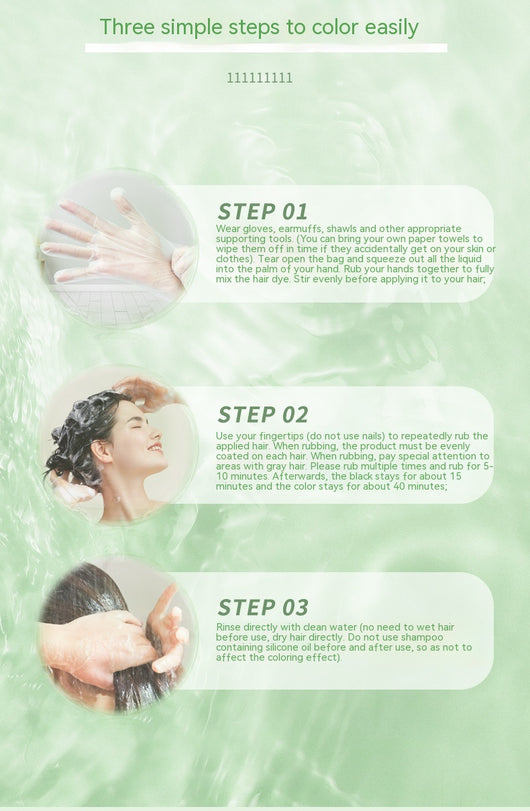 Three simple steps to color easily

111111111

STEP 01

Wear gloves, earmuffs, shawls and other appropriate supporting tools. (You can bring your own paper towels to wipe them off in time if they accidentally get on your skin or clothes). Tear open the bag and squeeze out all the liquid into the palm of your hand. Rub your hands together to fully mix the hair dye. Stir evenly before applying it to your hair;

STEP 02

Use your fingertips (do not use nails) to repeatedly rub the applied hair. When rubbing, the product must be evenly coated on each hair. When rubbing, pay special attention to areas with gray hair. Please rub multiple times and rub for 5-10 minutes. Afterwards, the black stays for about 15 minutes and the color stays for about 40 minutes;

STEP 03

Rinse directly with clean water (no need to wet hair before use, dry hair directly. Do not use shampoo containing silicone oil before and after use, so as not to affect the coloring effect).