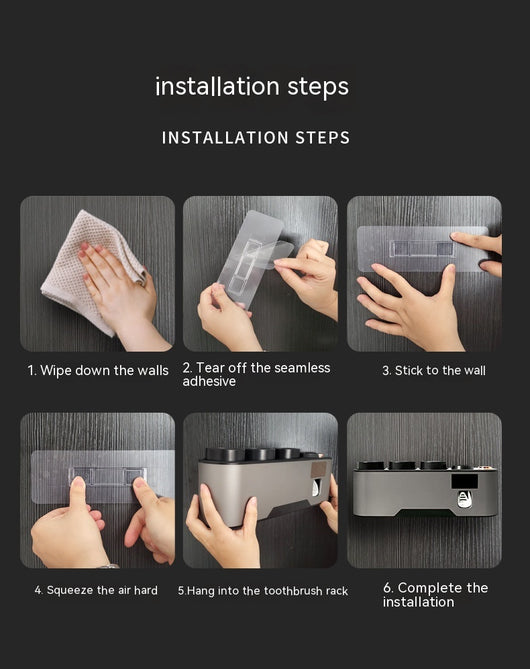 installation steps

INSTALLATION STEPS

1. Wipe down the walls

2. Tear off the seamless adhesive

3. Stick to the wall

4. Squeeze the air hard

5.Hang into the toothbrush rack

6. Complete the installation