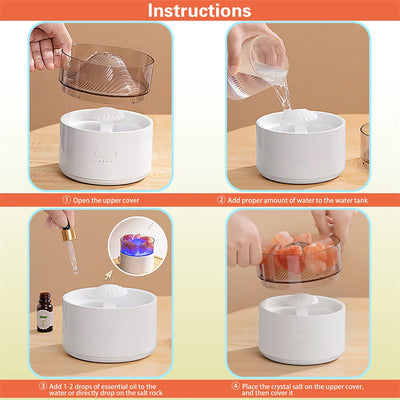 Instructions

① Open the upper cover

② Add proper amount of water to the water tank

③ Add 1-2 drops of essential oil to the water or directly drop on the salt rock

④ Place the crystal salt on the upper cover, and then cover it