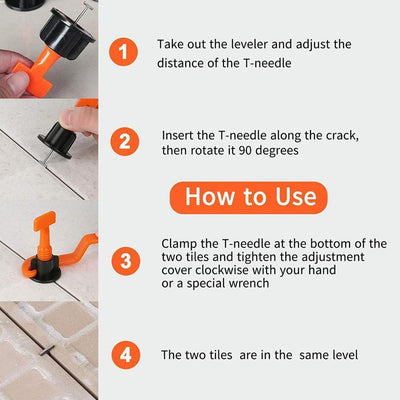 1 Take out the leveler and adjust the distance of the T-needle

2 Insert the T-needle along the crack, then rotate it 90 degrees

How to Use

3 Clamp the T-needle at the bottom of the two tiles and tighten the adjustment cover clockwise with your hand or a special wrench

4 The two tiles are in the same level