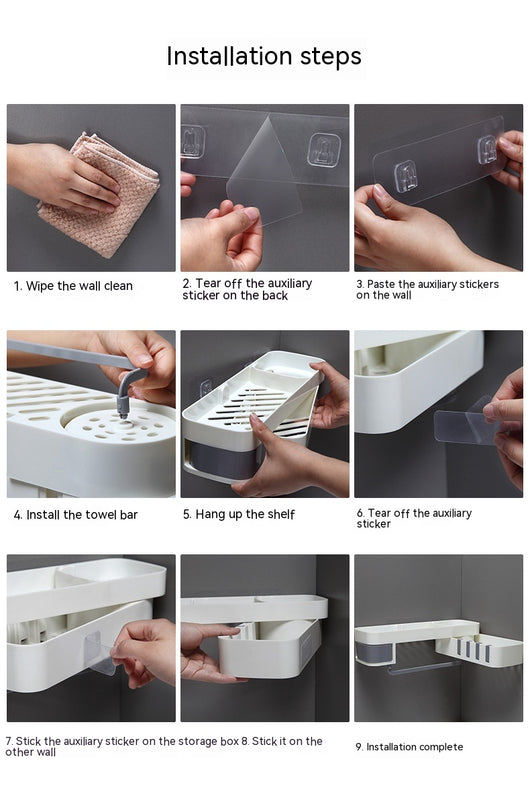 Installation steps

1. Wipe the wall clean

2. Tear off the auxiliary sticker on the back

3. Paste the auxiliary stickers on the wall

4. Install the towel bar

5. Hang up the shelf

6. Tear off the auxiliary sticker

7. Stick the auxiliary sticker on the storage box 8. Stick it on the other wall

9. Installation complete