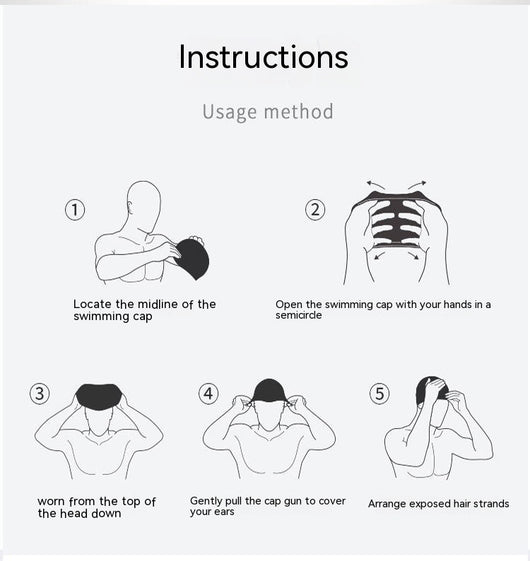 Instructions

Usage method

①

Locate the midline of the swimming cap

②

Open the swimming cap with your hands in a semicircle

③

worn from the top of the head down

④

Gently pull the cap gun to cover your ears

⑤

Arrange exposed hair strands