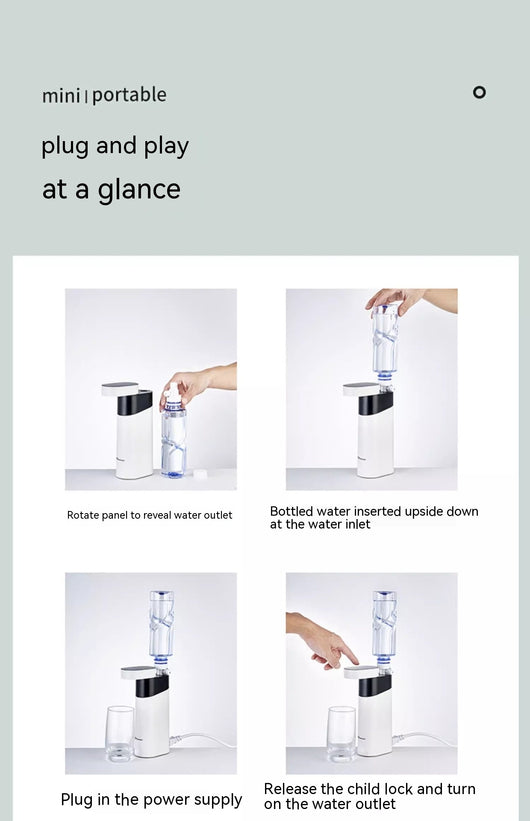 mini | portable

plug and play

at a glance

Rotate panel to reveal water outlet

Bottled water inserted upside down at the water inlet

Plug in the power supply

Release the child lock and turn on the water outlet