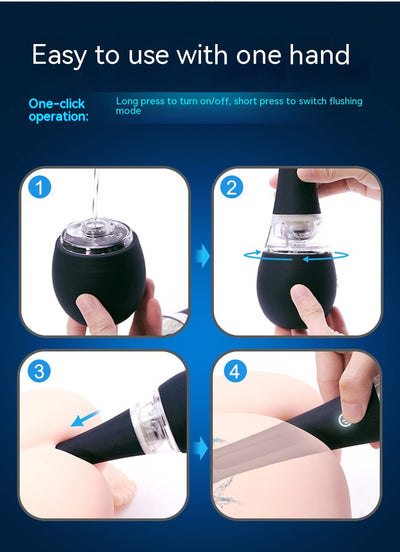 Easy to use with one hand

One-click operation:

Long press to turn on/off, short press to switch flushing mode

1

2

3

4