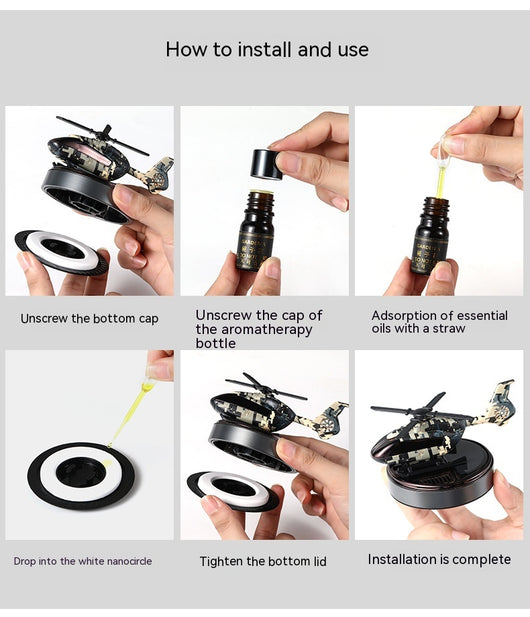 How to install and use

Unscrew the bottom cap

Unscrew the cap of the aromatherapy bottle

Adsorption of essential oils with a straw

Drop into the white nanocircle

Tighten the bottom lid

Installation is complete