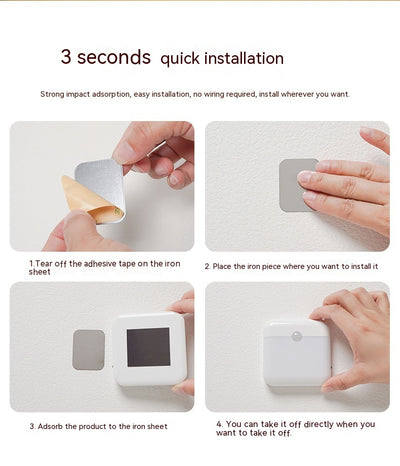 3 seconds quick installation

Strong impact adsorption, easy installation, no wiring required, install wherever you want.

1.Tear off the adhesive tape on the iron sheet

2. Place the iron piece where you want to install it

3. Adsorb the product to the iron sheet

4. You can take it off directly when you want to take it off.