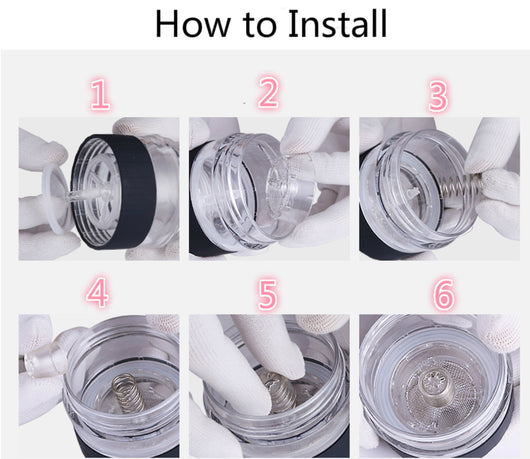 How to Install

1

2

3

4

5

6