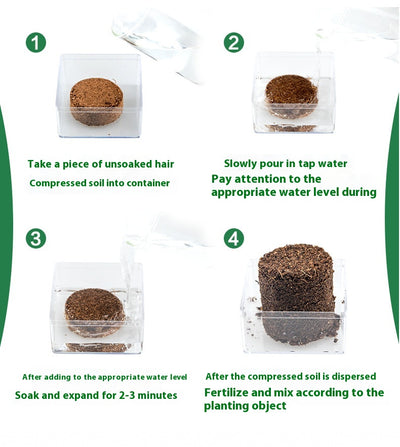 1

Take a piece of unsoaked hair

Compressed soil into container

2

Slowly pour in tap water

Pay attention to the appropriate water level during

3

After adding to the appropriate water level

Soak and expand for 2-3 minutes

4

After the compressed soil is dispersed

Fertilize and mix according to the planting object