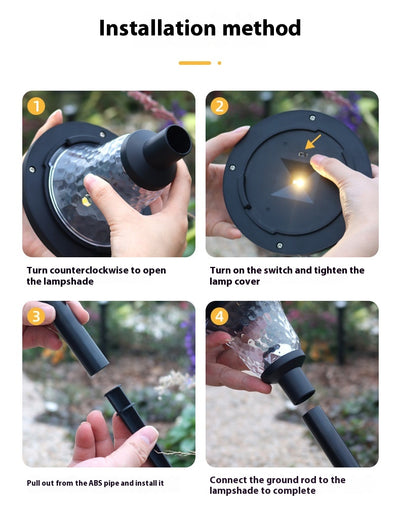 Installation method

1

Turn counterclockwise to open the lampshade

2

Turn on the switch and tighten the lamp cover

3

Pull out from the ABS pipe and install it

4

Connect the ground rod to the lampshade to complete