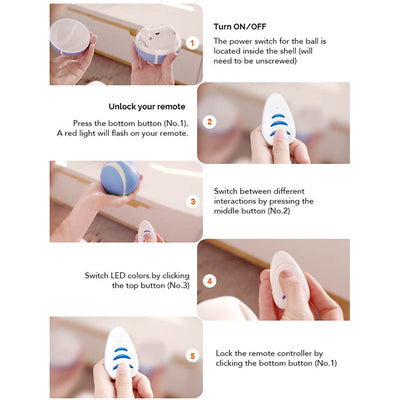 1

Turn ON/OFF

The power switch for the ball is located inside the shell (will need to be unscrewed)

Unlock your remote

Press the bottom button (No.1). A red light will flash on your remote.

2

3

Switch between different interactions by pressing the middle button (No.2)

Switch LED colors by clicking the top button (No.3)

4

5

Lock the remote controller by clicking the bottom button (No.1)