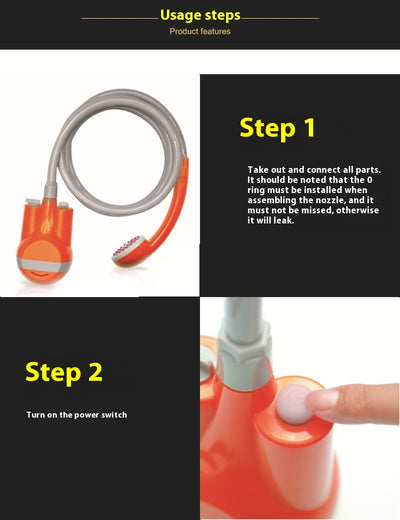 Usage steps
Product features

Step 1

Take out and connect all parts. It should be noted that the 0 ring must be installed when assembling the nozzle, and it must not be missed, otherwise it will leak.

Step 2

Turn on the power switch