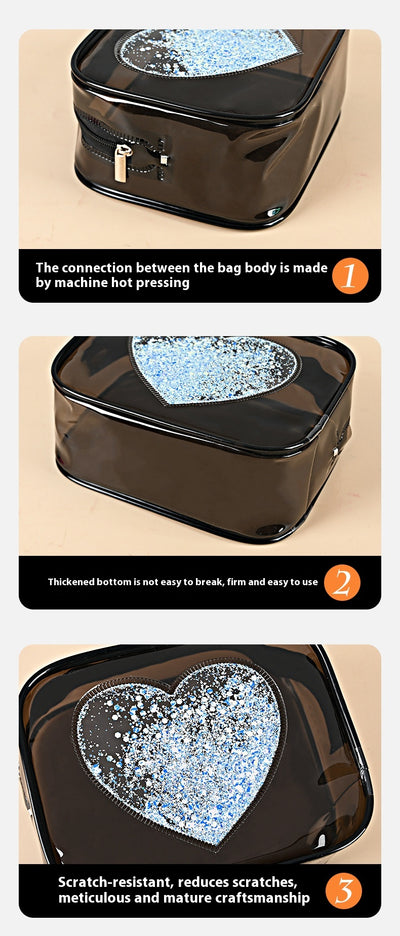 The connection between the bag body is made by machine hot pressing

1

Thickened bottom is not easy to break, firm and easy to use

2

Scratch-resistant, reduces scratches, meticulous and mature craftsmanship

3