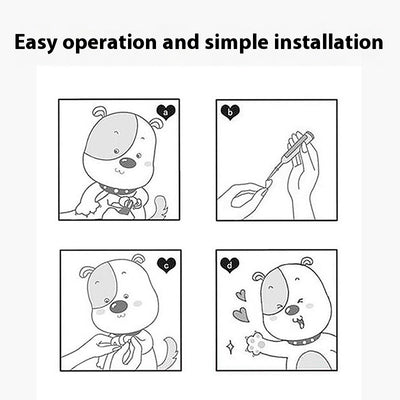 Easy operation and simple installation

a

b

c

d