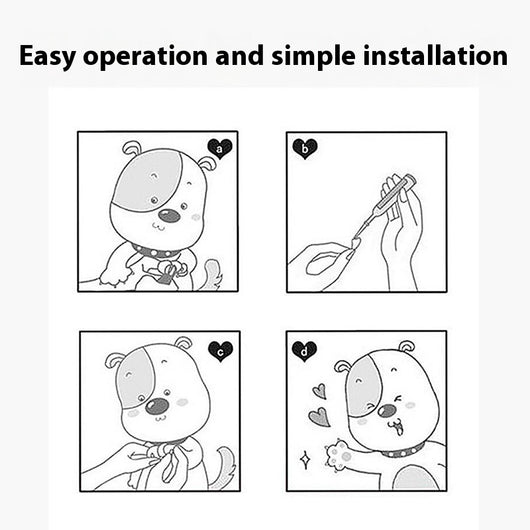 Easy operation and simple installation

a

b

c

d