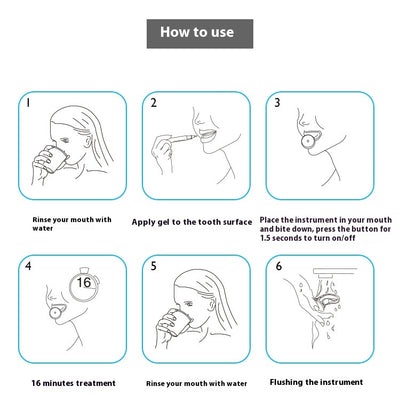 How to use

1

Rinse your mouth with water

2

Apply gel to the tooth surface

3

Place the instrument in your mouth and bite down, press the button for 1.5 seconds to turn on/off

4

16

16 minutes treatment

5

Rinse your mouth with water

6

Flushing the instrument