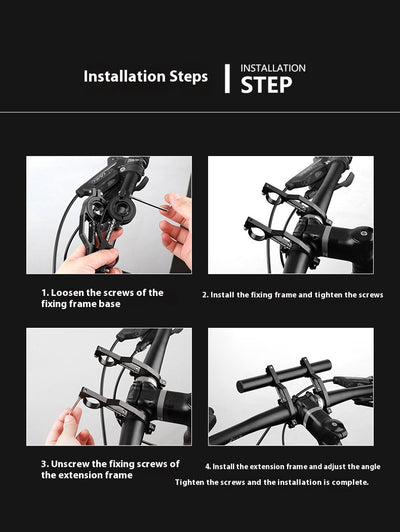 Installation Steps

INSTALLATION
STEP

1. Loosen the screws of the fixing frame base

2. Install the fixing frame and tighten the screws

3. Unscrew the fixing screws of the extension frame

4. Install the extension frame and adjust the angle

Tighten the screws and the installation is complete.