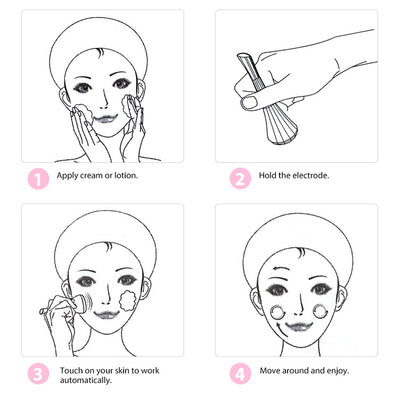 1 Apply cream or lotion.

2 Hold the electrode.

3 Touch on your skin to work automatically.

4 Move around and enjoy.