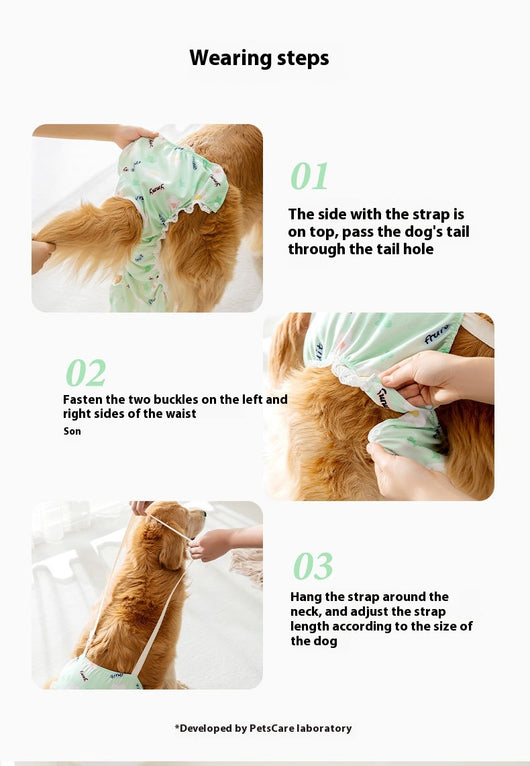 Wearing steps

01

The side with the strap is on top, pass the dog's tail through the tail hole

02

Fasten the two buckles on the left and right sides of the waist

Son

03

Hang the strap around the neck, and adjust the strap length according to the size of the dog

*Developed by PetsCare laboratory