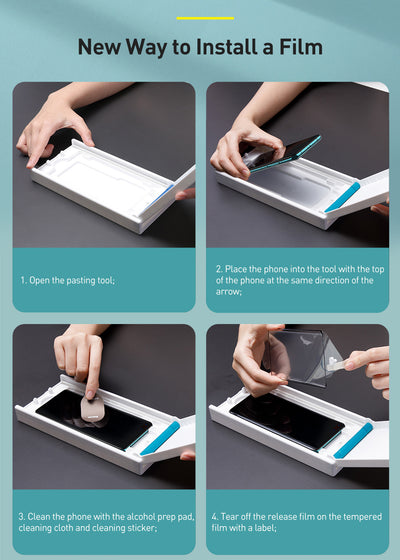 New Way to Install a Film

1. Open the pasting tool;

2. Place the phone into the tool with the top of the phone at the same direction of the arrow;

3. Clean the phone with the alcohol prep pad, cleaning cloth and cleaning sticker;

4. Tear off the release film on the tempered film with a label;