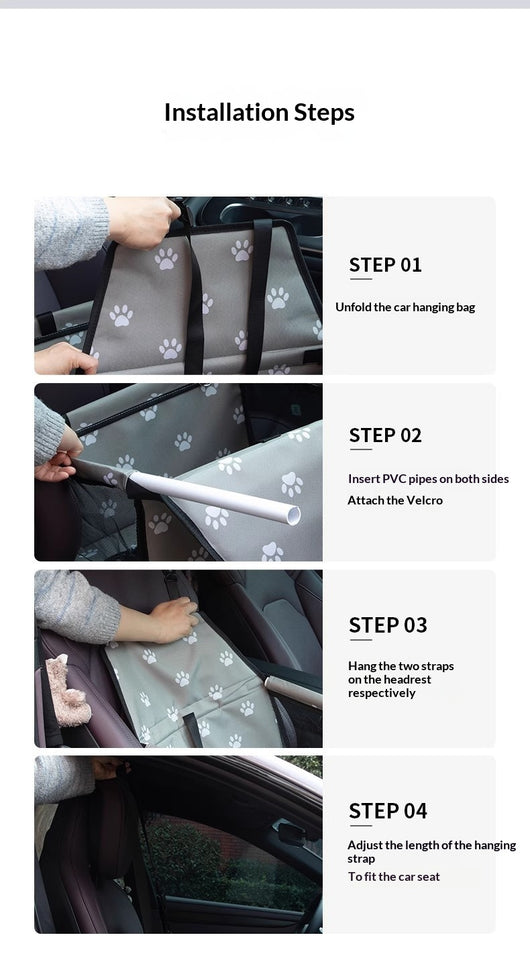 Installation Steps

STEP 01

Unfold the car hanging bag

STEP 02

Insert PVC pipes on both sides

Attach the Velcro

STEP 03

Hang the two straps on the headrest respectively

STEP 04

Adjust the length of the hanging strap

To fit the car seat