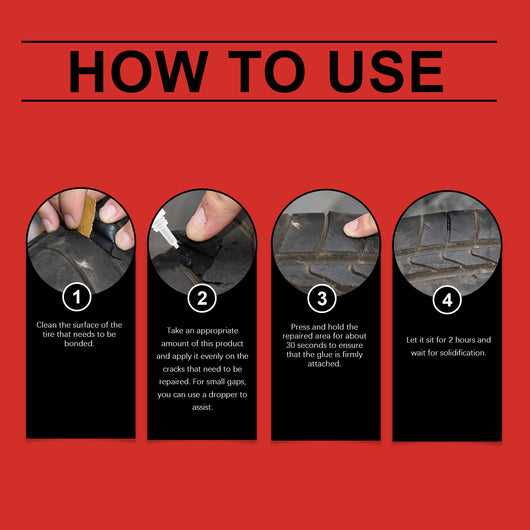 HOW TO USE

1

Clean the surface of the tire that needs to be bonded.

2

Take an appropriate amount of this product and apply it evenly on the cracks that need to be repaired. For small gaps, you can use a dropper to assist.

3

Press and hold the repaired area for about 30 seconds to ensure that the glue is firmly attached.

4

Let it sit for 2 hours and wait for solidification.