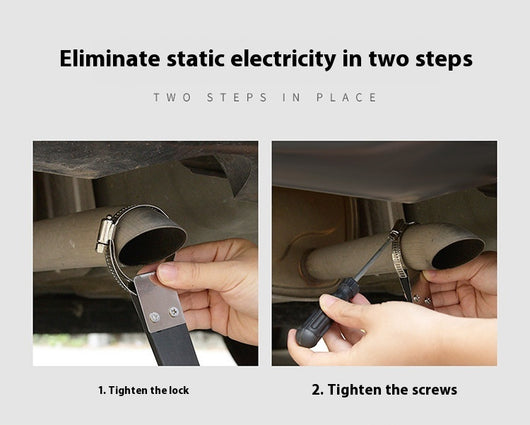 Eliminate static electricity in two steps

TWO STEPS IN PLACE

1. Tighten the lock

2. Tighten the screws