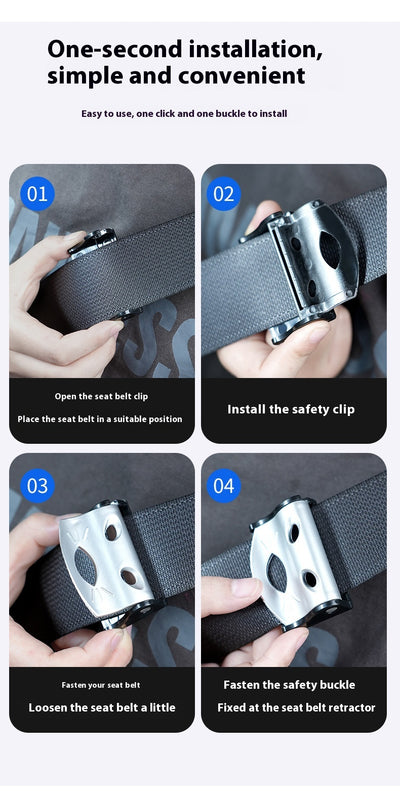 One-second installation, simple and convenient

Easy to use, one click and one buckle to install

01

Open the seat belt clip

Place the seat belt in a suitable position

02

Install the safety clip

03

Fasten your seat belt

Loosen the seat belt a little

04

Fasten the safety buckle

Fixed at the seat belt retractor