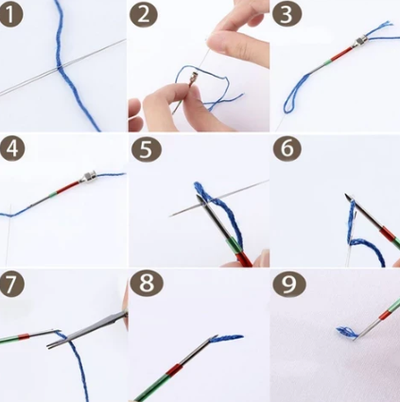 1
2
3
4
5
6
7
8
9