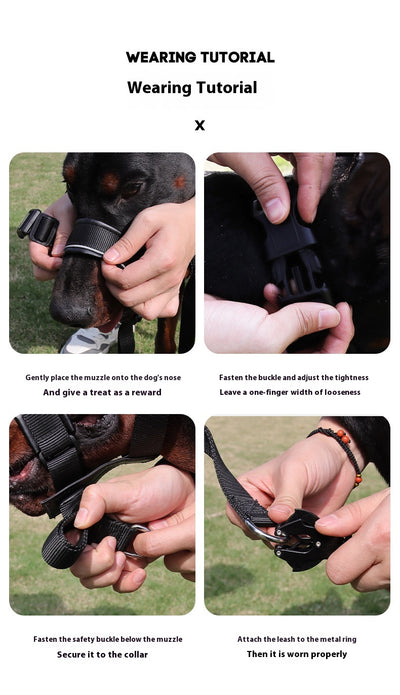 WEARING TUTORIAL
Wearing Tutorial
X

Gently place the muzzle onto the dog's nose
And give a treat as a reward

Fasten the buckle and adjust the tightness
Leave a one-finger width of looseness

Fasten the safety buckle below the muzzle
Secure it to the collar

Attach the leash to the metal ring
Then it is worn properly