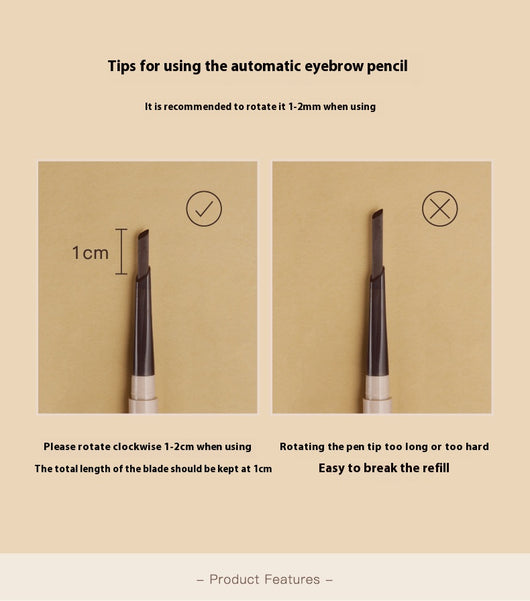 Tips for using the automatic eyebrow pencil

It is recommended to rotate it 1-2mm when using

1cm

Please rotate clockwise 1-2cm when using

The total length of the blade should be kept at 1cm

Rotating the pen tip too long or too hard

Easy to break the refill

– Product Features –