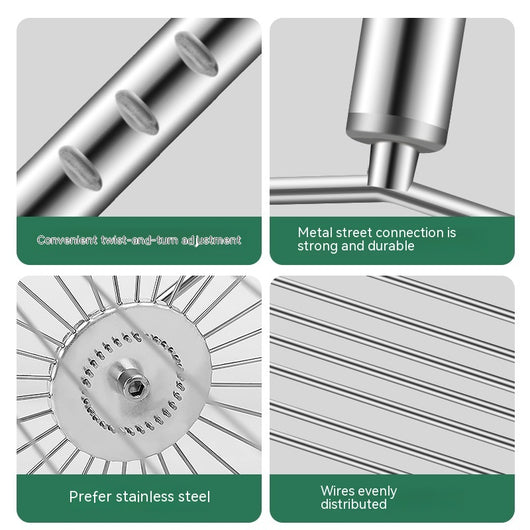 Convenient twist-and-turn adjustment

Metal street connection is strong and durable

Prefer stainless steel

Wires evenly distributed