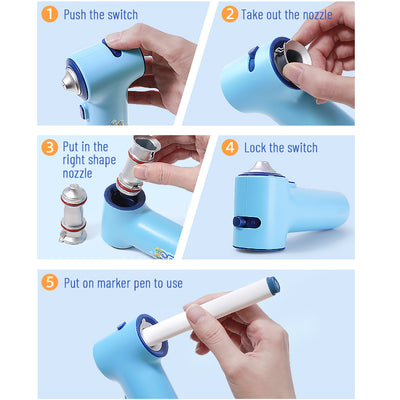 1 Push the switch

2 Take out the nozzle

3 Put in the right shape nozzle

4 Lock the switch

5 Put on marker pen to use