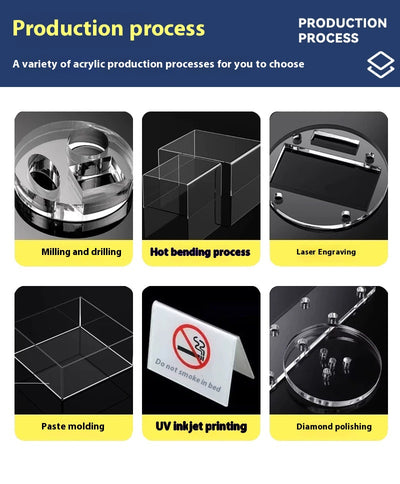 Production process

PRODUCTION PROCESS

A variety of acrylic production processes for you to choose

Milling and drilling

Hot bending process

Laser Engraving

Paste molding

Do not smoke in bed

UV inkjet printing

Diamond polishing