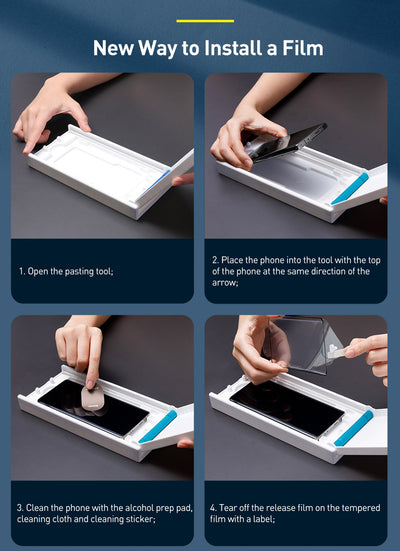 New Way to Install a Film

1. Open the pasting tool;

2. Place the phone into the tool with the top of the phone at the same direction of the arrow;

3. Clean the phone with the alcohol prep pad, cleaning cloth and cleaning sticker;

4. Tear off the release film on the tempered film with a label;