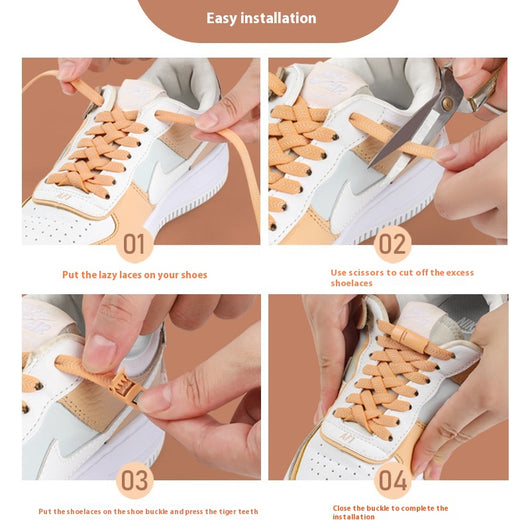 Easy installation

01

Put the lazy laces on your shoes

02

Use scissors to cut off the excess shoelaces

03

Put the shoelaces on the shoe buckle and press the tiger teeth

04

Close the buckle to complete the installation